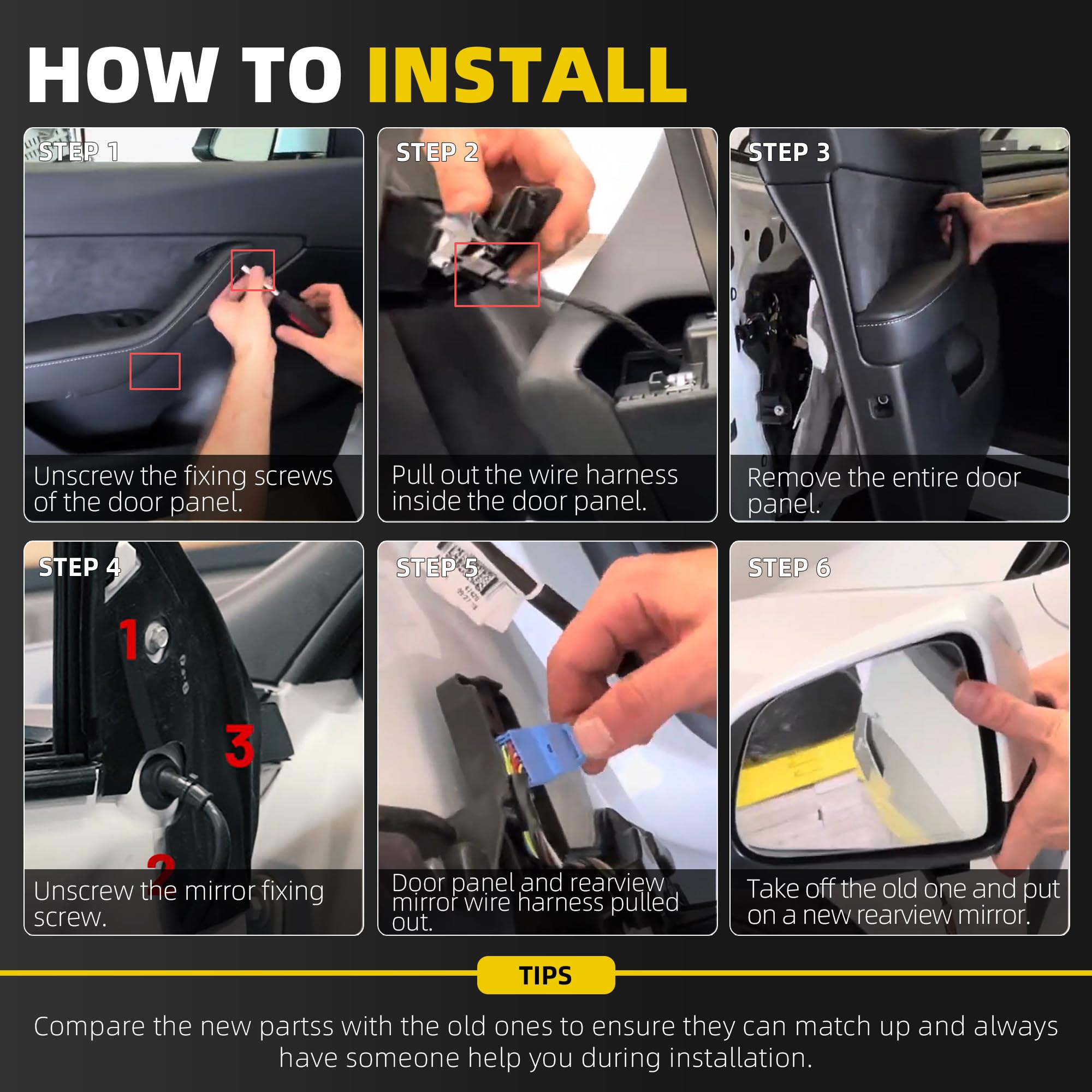 HOW TO INSTALL

STEP 1
Unscrew the fixing screws of the door panel.

STEP 2
Pull out the wire harness inside the door panel.

STEP 3
Remove the entire door panel.

STEP 4
1
3
2
Unscrew the mirror fixing screw.

STEP 5
Door panel and rearview mirror wire harness pulled out.

STEP 6
Take off the old one and put on a new rearview mirror.

TIPS

Compare the new partss with the old ones to ensure they can match up and always have someone help you during installation.