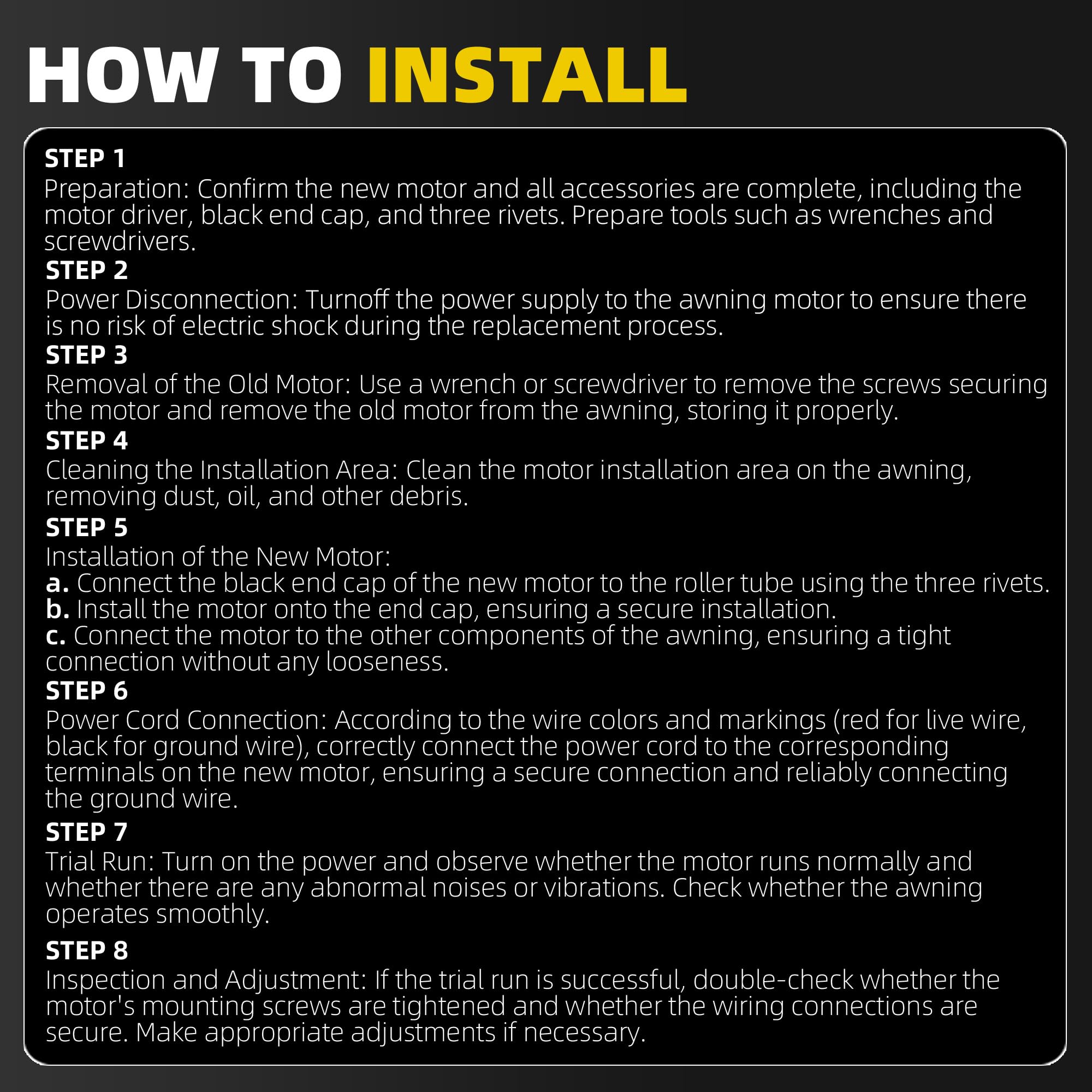 HOW TO INSTALL

STEP 1
Preparation: Confirm the new motor and all accessories are complete, including the motor driver, black end cap, and three rivets. Prepare tools such as wrenches and screwdrivers.

STEP 2
Power Disconnection: Turnoff the power supply to the awning motor to ensure there is no risk of electric shock during the replacement process.

STEP 3
Removal of the Old Motor: Use a wrench or screwdriver to remove the screws securing the motor and remove the old motor from the awning, storing it properly.

STEP 4
Cleaning the Installation Area: Clean the motor installation area on the awning, removing dust, oil, and other debris.

STEP 5
Installation of the New Motor:
a. Connect the black end cap of the new motor to the roller tube using the three rivets.
b. Install the motor onto the end cap, ensuring a secure installation.
c. Connect the motor to the other components of the awning, ensuring a tight connection without any looseness.

STEP 6
Power Cord Connection: According to the wire colors and markings (red for live wire, black for ground wire), correctly connect the power cord to the corresponding terminals on the new motor, ensuring a secure connection and reliably connecting the ground wire.

STEP 7
Trial Run: Turn on the power and observe whether the motor runs normally and whether there are any abnormal noises or vibrations. Check whether the awning operates smoothly.

STEP 8
Inspection and Adjustment: If the trial run is successful, double-check whether the motor's mounting screws are tightened and whether the wiring connections are secure. Make appropriate adjustments if necessary.