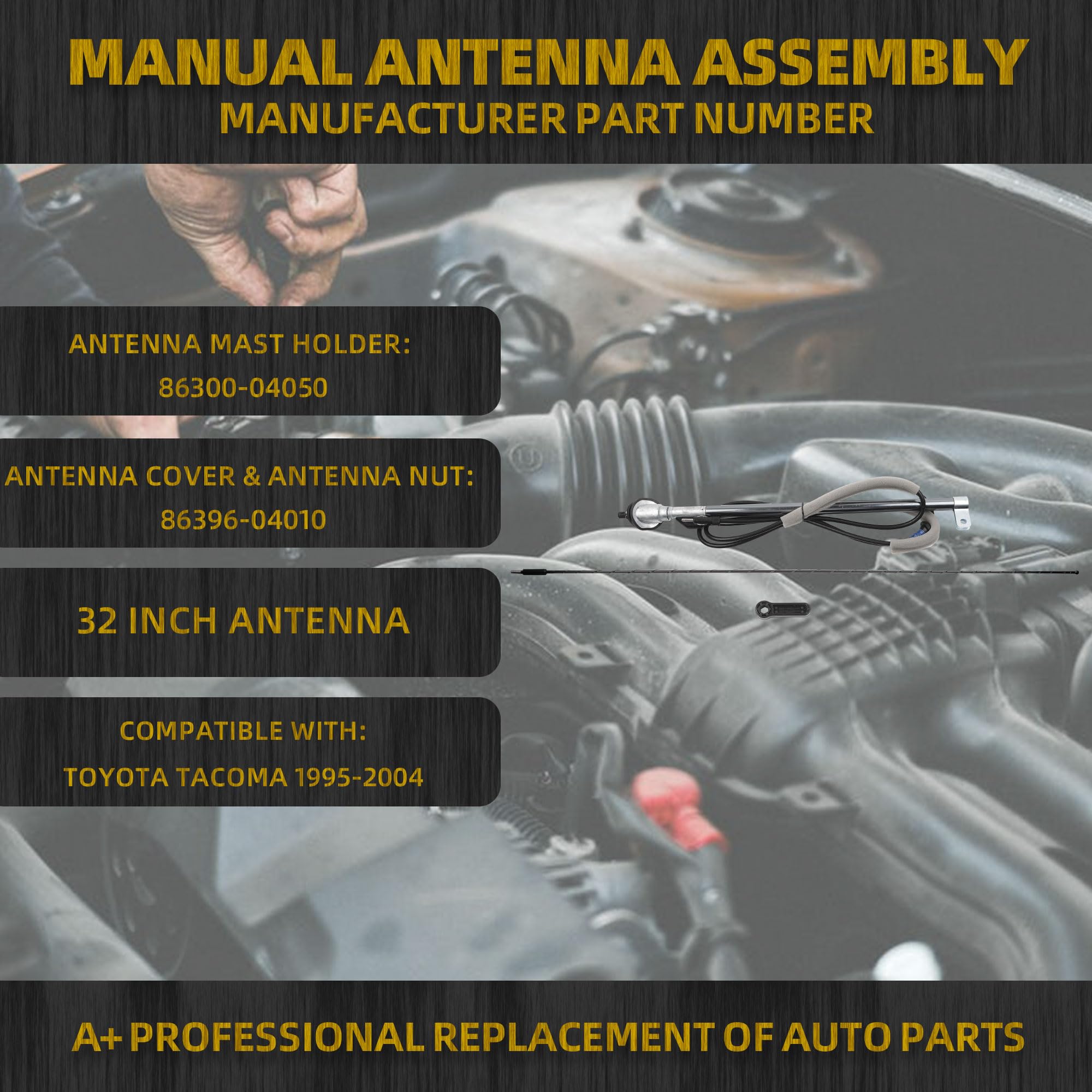 MANUAL ANTENNA ASSEMBLY
MANUFACTURER PART NUMBER

ANTENNA MAST HOLDER:
86300-04050

ANTENNA COVER & ANTENNA NUT:
86396-04010

32 INCH ANTENNA

COMPATIBLE WITH:
TOYOTA TACOMA 1995-2004

A+ PROFESSIONAL REPLACEMENT OF AUTO PARTS