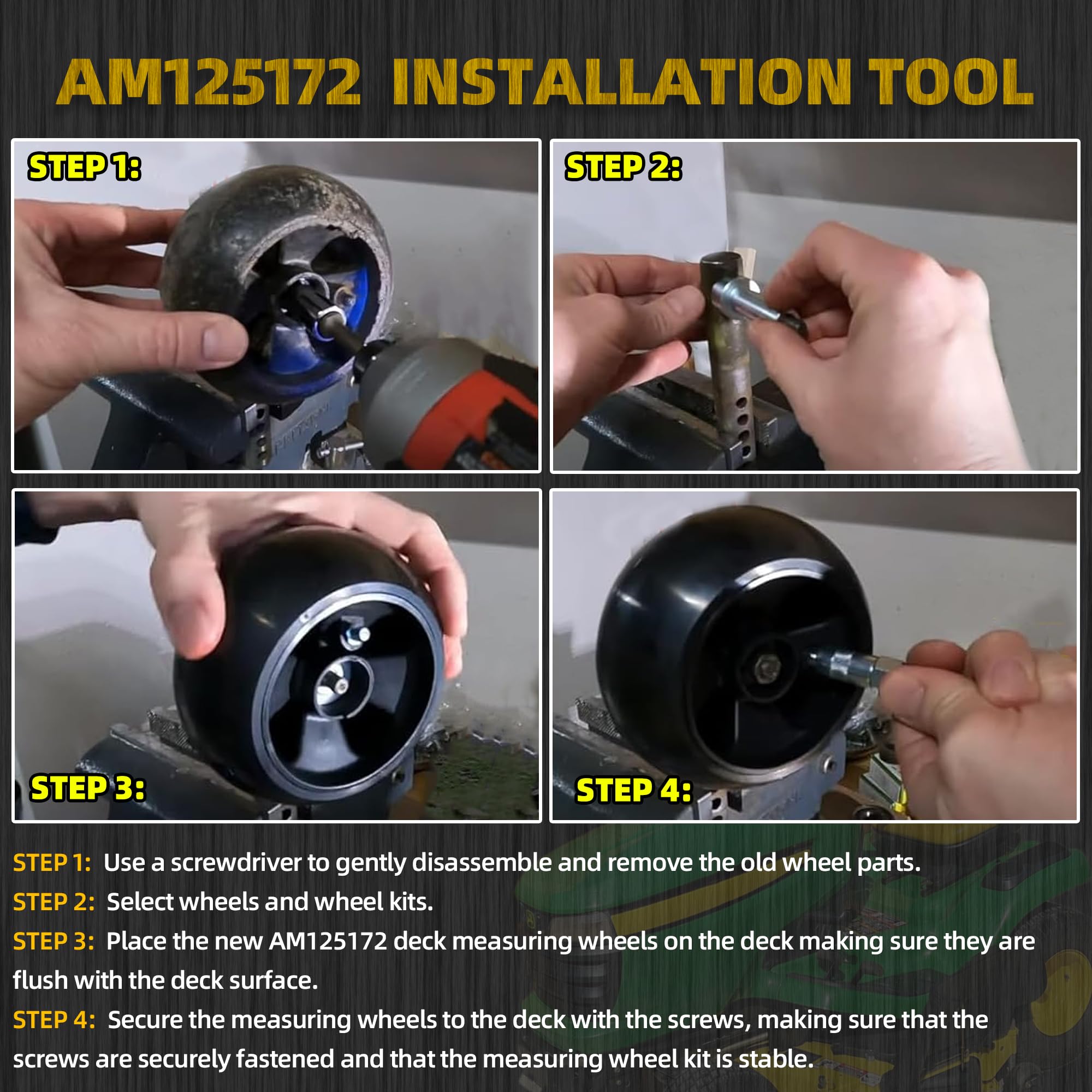 AM125172 INSTALLATION TOOL

STEP 1:

STEP 2:

STEP 3:

STEP 4:

STEP 1: Use a screwdriver to gently disassemble and remove the old wheel parts.

STEP 2: Select wheels and wheel kits.

STEP 3: Place the new AM125172 deck measuring wheels on the deck making sure they are flush with the deck surface.

STEP 4: Secure the measuring wheels to the deck with the screws, making sure that the screws are securely fastened and that the measuring wheel kit is stable.