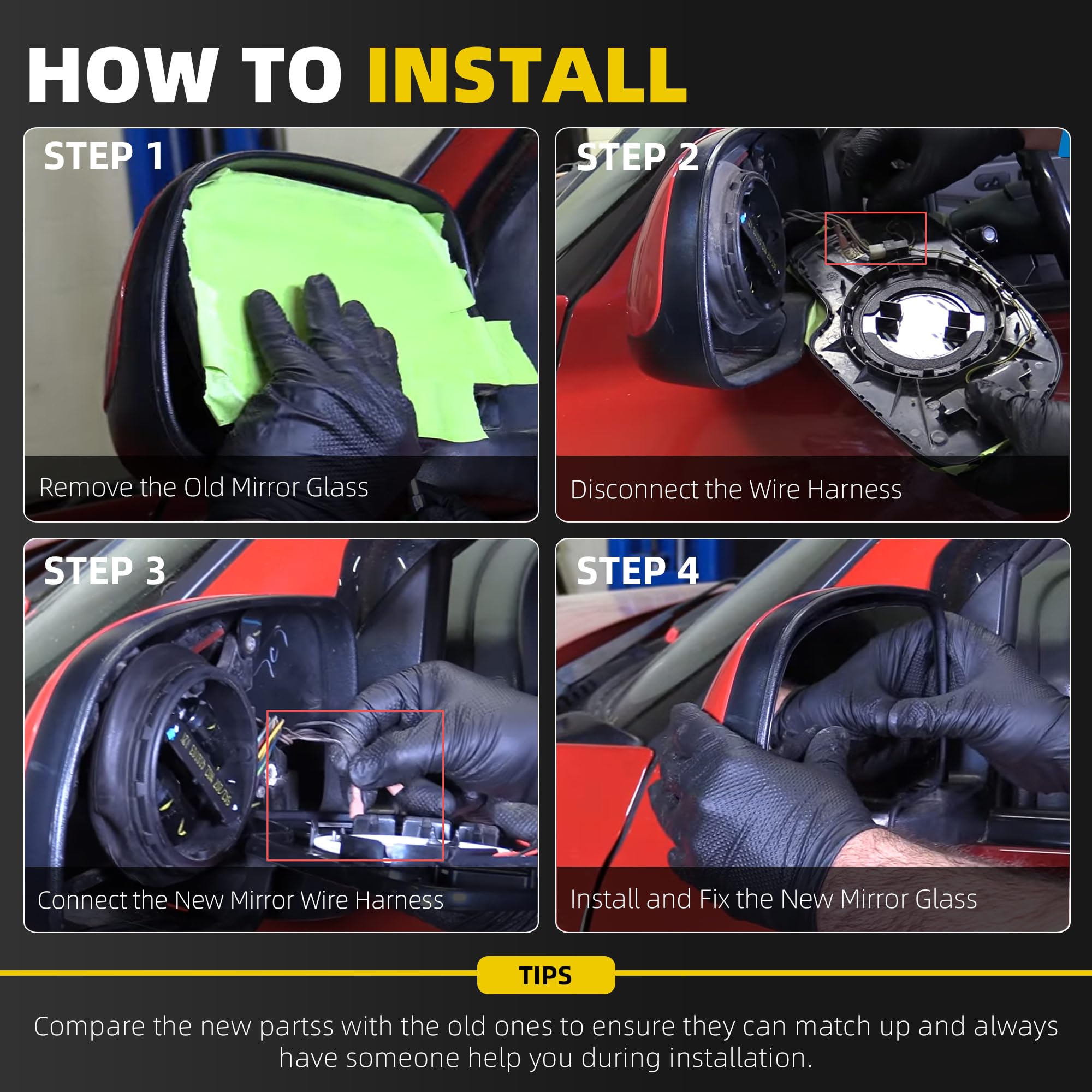 HOW TO INSTALL

STEP 1

Remove the Old Mirror Glass

STEP 2

Disconnect the Wire Harness

STEP 3

Connect the New Mirror Wire Harness

STEP 4

Install and Fix the New Mirror Glass

TIPS

Compare the new partss with the old ones to ensure they can match up and always have someone help you during installation.