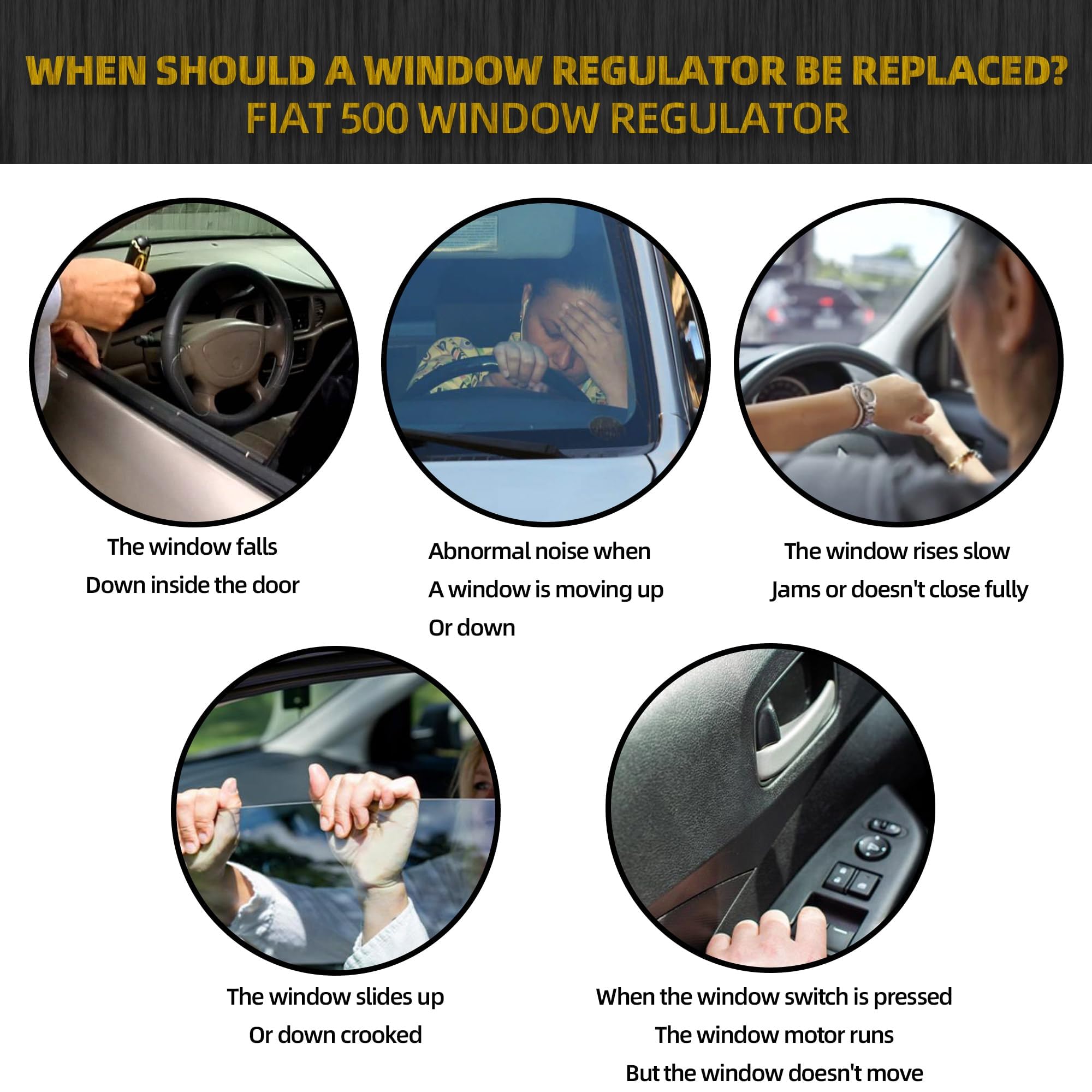 WHEN SHOULD A WINDOW REGULATOR BE REPLACED?
FIAT 500 WINDOW REGULATOR

The window falls
Down inside the door

Abnormal noise when
A window is moving up
Or down

The window rises slow
Jams or doesn't close fully

The window slides up
Or down crooked

When the window switch is pressed
The window motor runs
But the window doesn't move