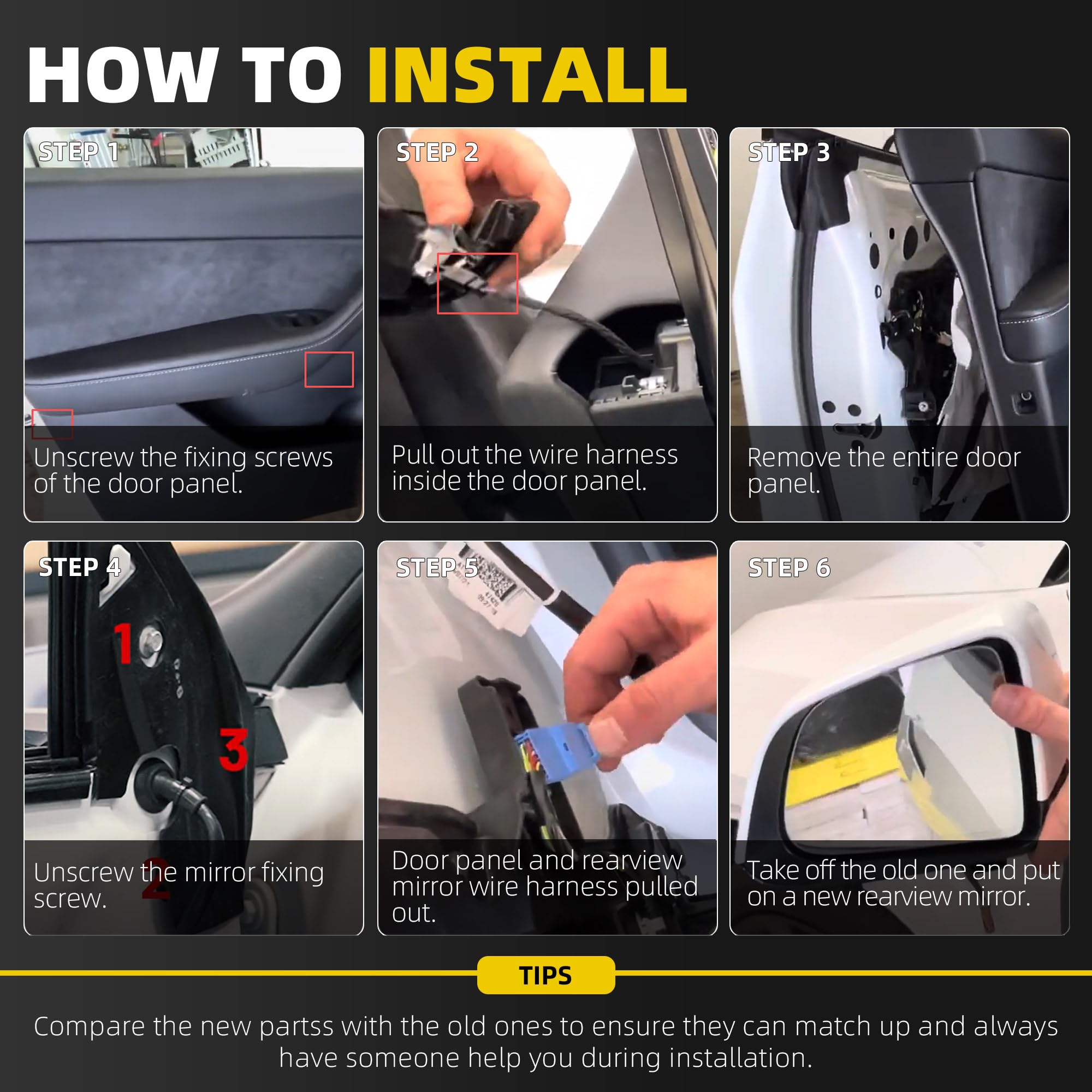 HOW TO INSTALL

STEP 1
Unscrew the fixing screws of the door panel.

STEP 2
Pull out the wire harness inside the door panel.

STEP 3
Remove the entire door panel.

STEP 4
1
3
2
Unscrew the mirror fixing screw.

STEP 5
Door panel and rearview mirror wire harness pulled out.

STEP 6
Take off the old one and put on a new rearview mirror.

TIPS
Compare the new partss with the old ones to ensure they can match up and always have someone help you during installation.