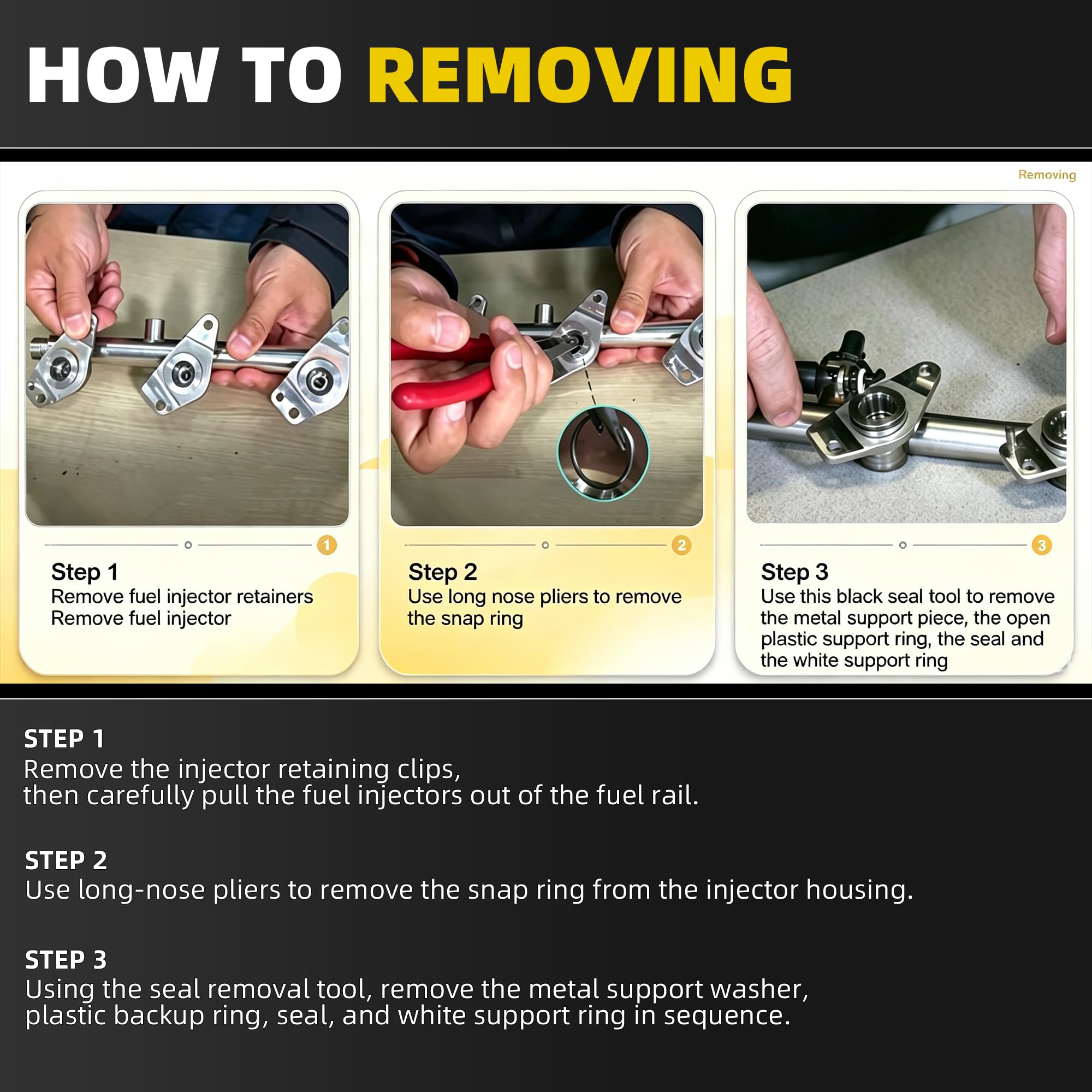 HOW TO REMOVING

Removing

1

Step 1
Remove fuel injector retainers
Remove fuel injector

2

Step 2
Use long nose pliers to remove the snap ring

3

Step 3
Use this black seal tool to remove the metal support piece, the open plastic support ring, the seal and the white support ring

STEP 1
Remove the injector retaining clips,
then carefully pull the fuel injectors out of the fuel rail.

STEP 2
Use long-nose pliers to remove the snap ring from the injector housing.

STEP 3
Using the seal removal tool, remove the metal support washer,
plastic backup ring, seal, and white support ring in sequence.